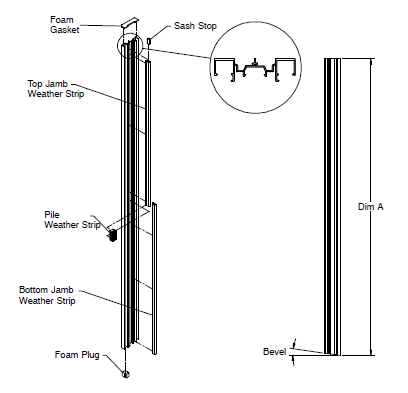 Foam Gasket

Sash Stop

Top Jamb Weather Strip

Pile Weather Strip

Bottom Jamb Weather Strip

Foam Plug

Dim A

Bevel