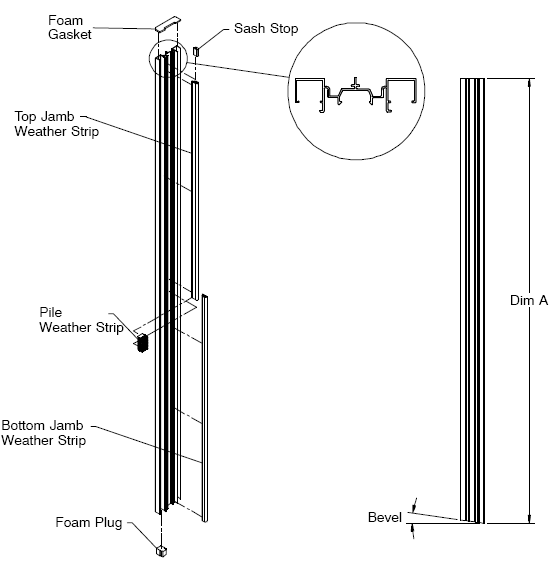 Foam Gasket

Sash Stop

Top Jamb Weather Strip

Pile Weather Strip

Bottom Jamb Weather Strip

Foam Plug

Dim A

Bevel