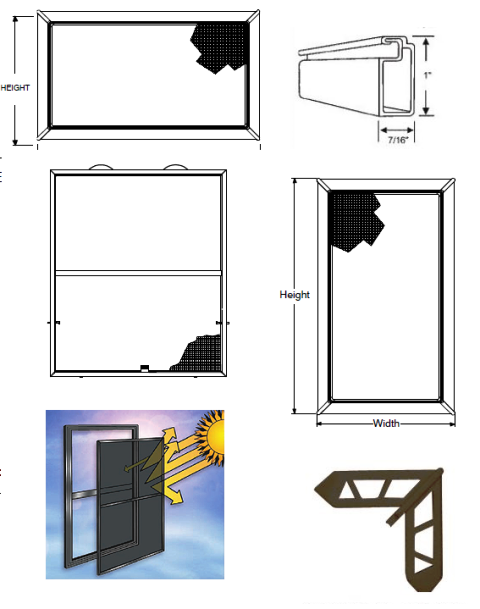 HEIGHT

1"

7/16"

Height

Width